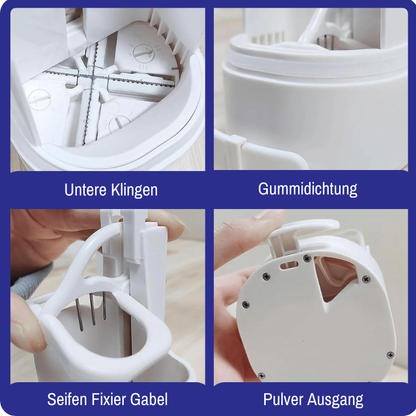 Untere Klingen

Gummidichtung

Seifen Fixier Gabel

Pulver Ausgang