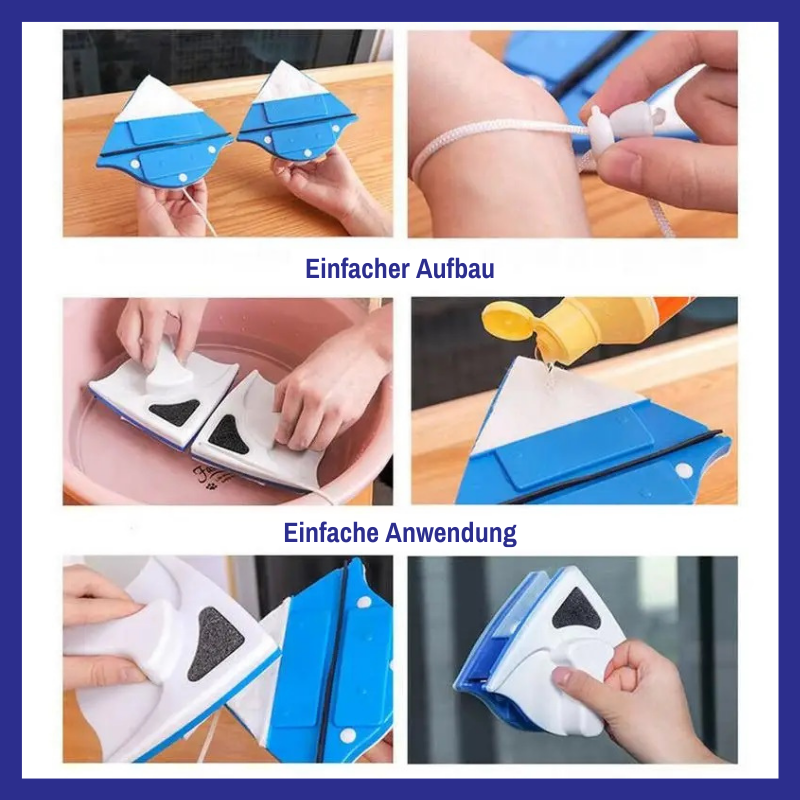 Einfacher Aufbau

Einfache Anwendung