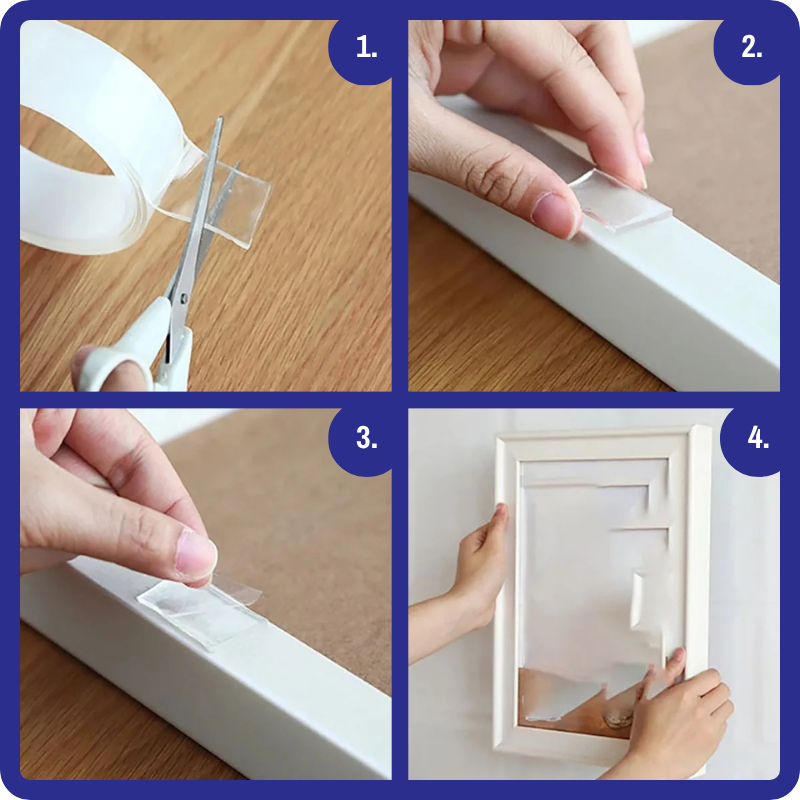 1.

2.

3.

4.