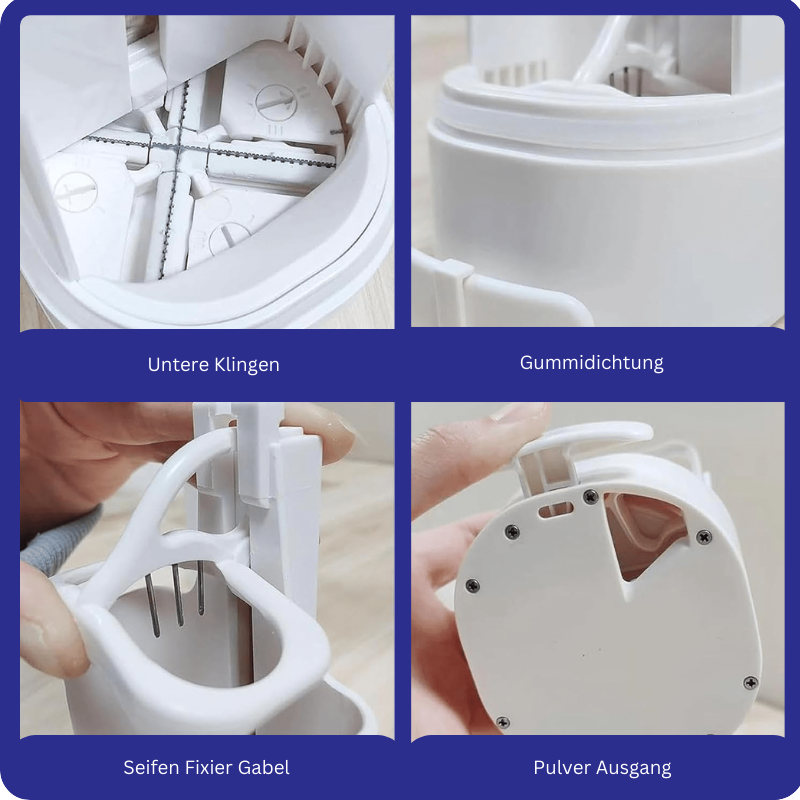 Untere Klingen

Gummidichtung

Seifen Fixier Gabel

Pulver Ausgang