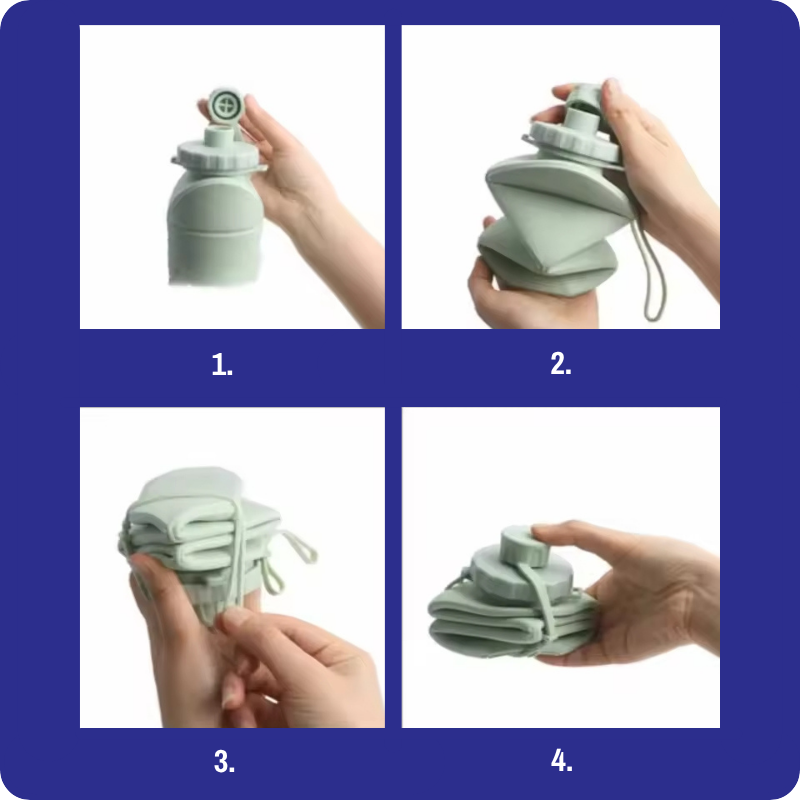 1.

2.

3.

4.